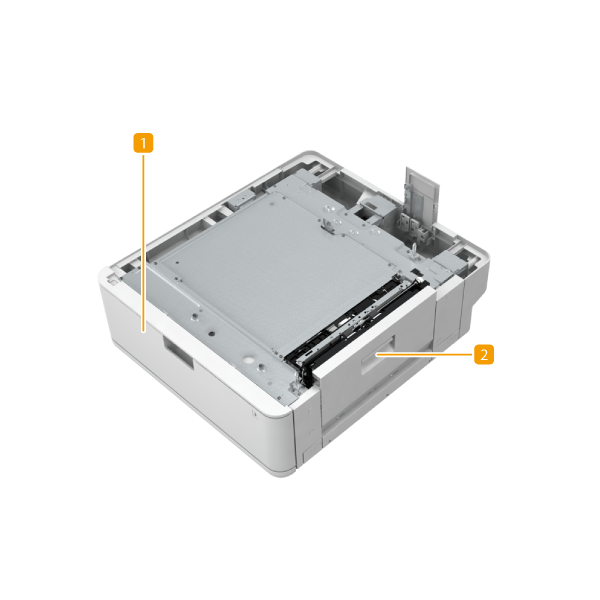 1

2